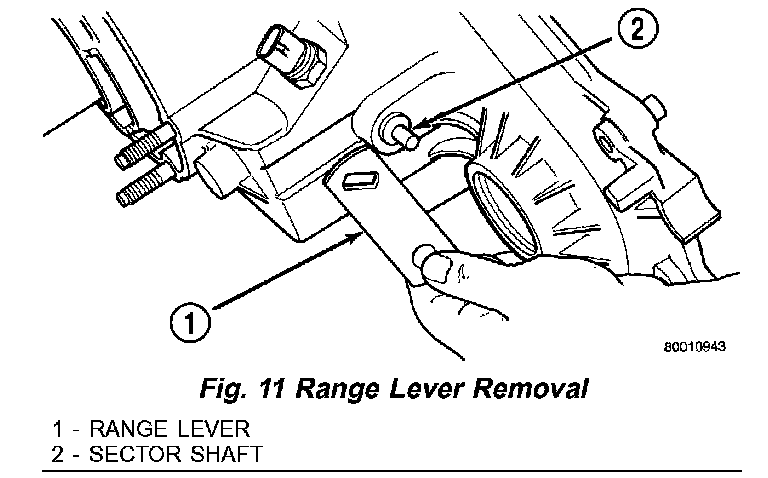 2

1

80010943

Fig. 11 Range Lever Removal

1 - RANGE LEVER
2 - SECTOR SHAFT