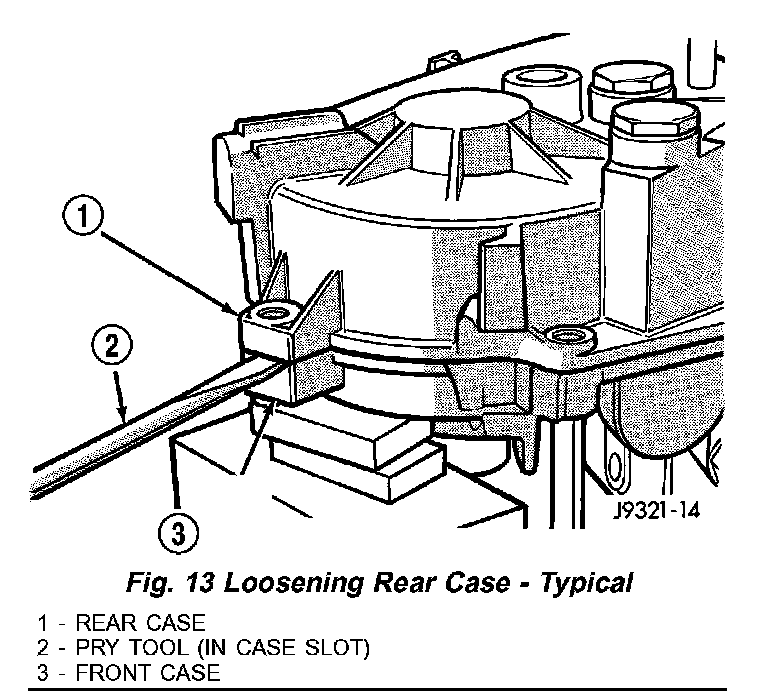 1

2

3

J9321-14

Fig. 13 Loosening Rear Case - Typical

1 - REAR CASE
2 - PRY TOOL (IN CASE SLOT)
3 - FRONT CASE