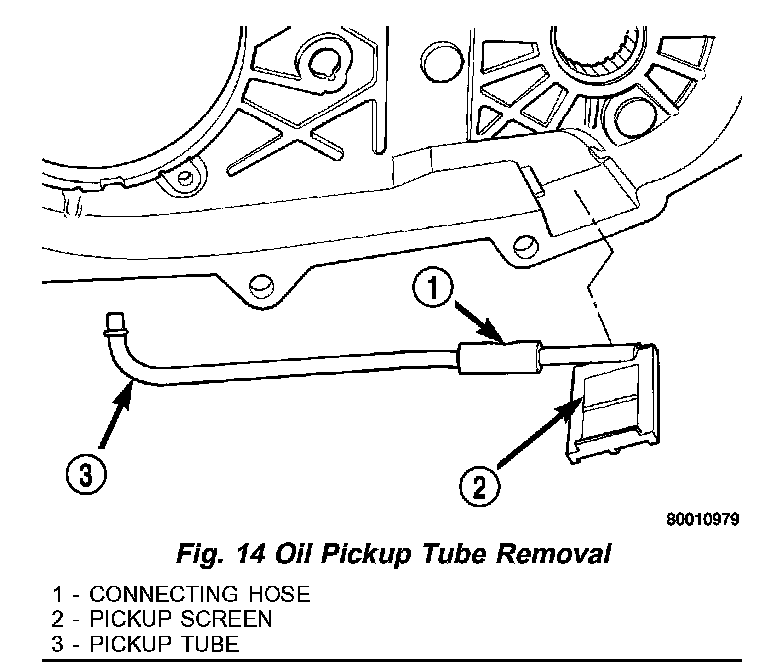 1

3

2

80010979

Fig. 14 Oil Pickup Tube Removal

1 - CONNECTING HOSE
2 - PICKUP SCREEN
3 - PICKUP TUBE