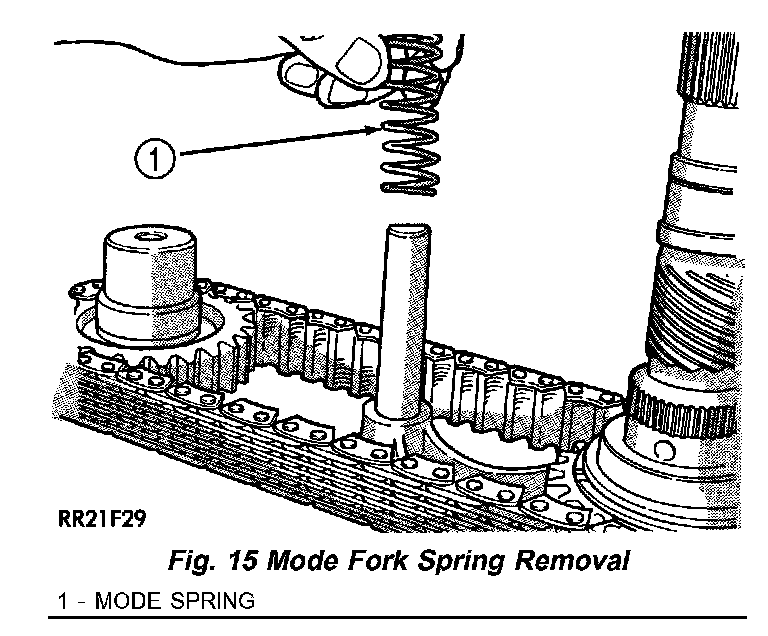 1

RR21F29

Fig. 15 Mode Fork Spring Removal

1 - MODE SPRING