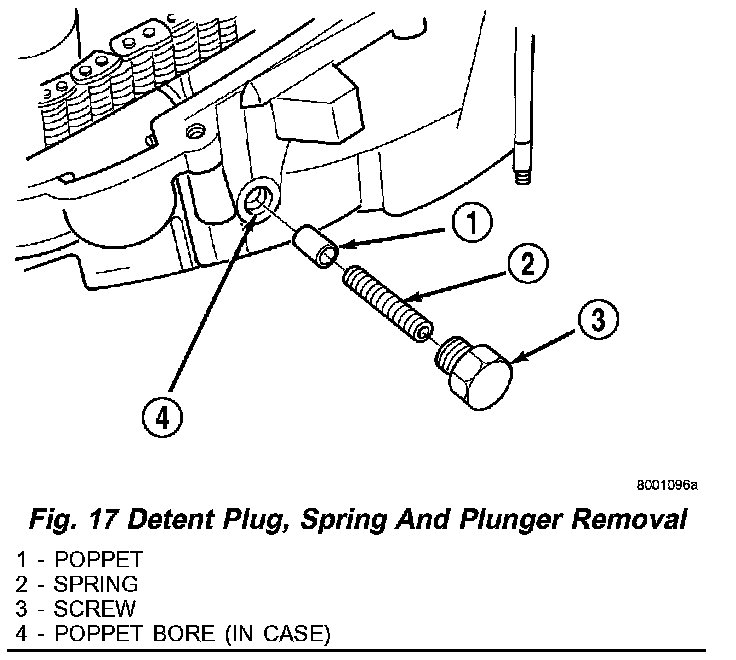 1

2

3

4

8001096a

Fig. 17 Detent Plug, Spring And Plunger Removal

1 - POPPET
2 - SPRING
3 - SCREW
4 - POPPET BORE (IN CASE)