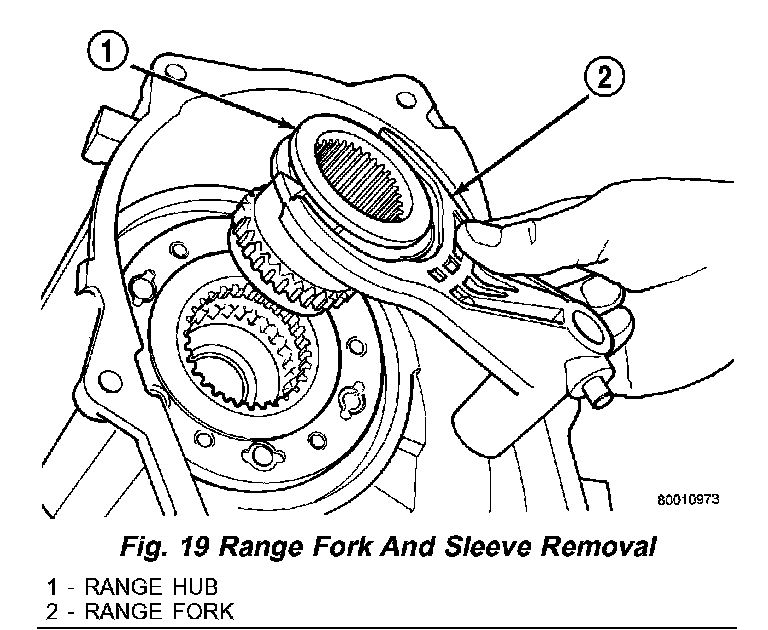 1
2
80010973
Fig. 19 Range Fork And Sleeve Removal
1 - RANGE HUB
2 - RANGE FORK