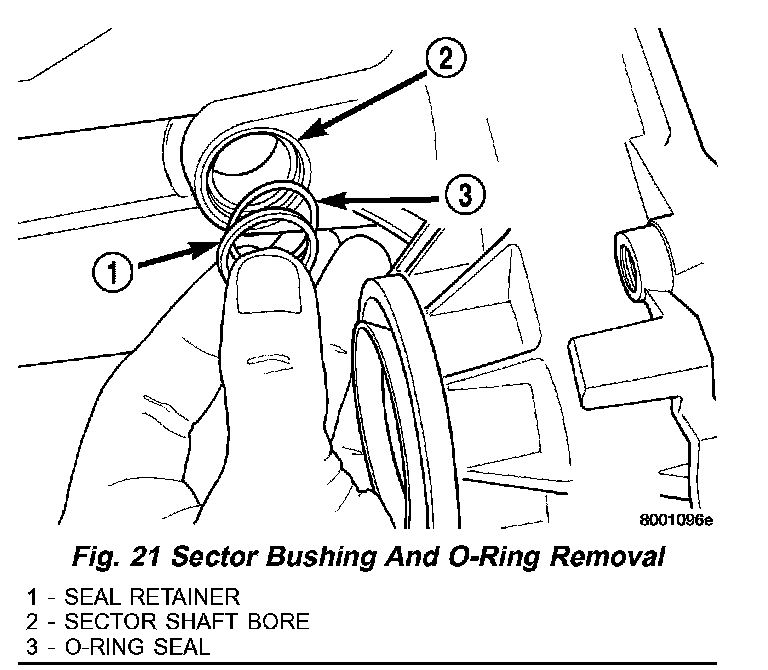 2

3

1

8001096e

Fig. 21 Sector Bushing And O-Ring Removal

1 - SEAL RETAINER
2 - SECTOR SHAFT BORE
3 - O-RING SEAL