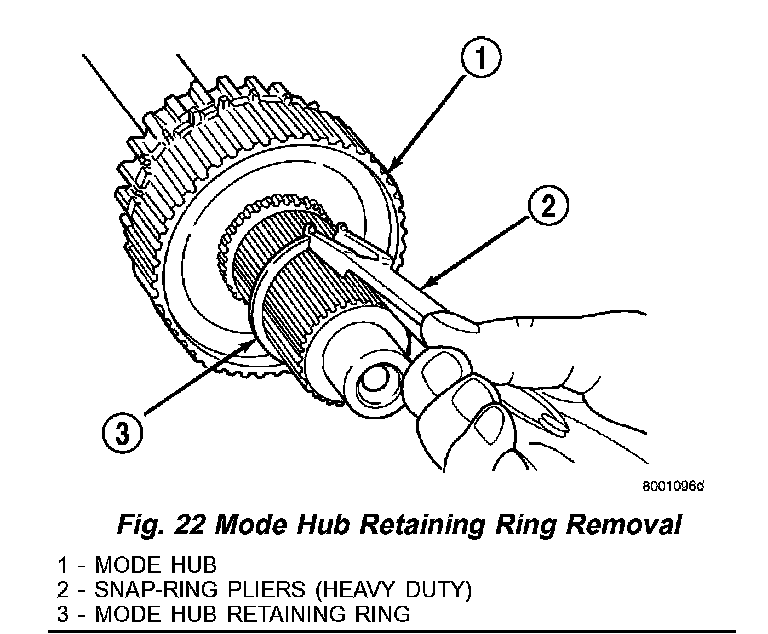 1

2

3

8001096d

Fig. 22 Mode Hub Retaining Ring Removal

1 - MODE HUB
2 - SNAP-RING PLIERS (HEAVY DUTY)
3 - MODE HUB RETAINING RING