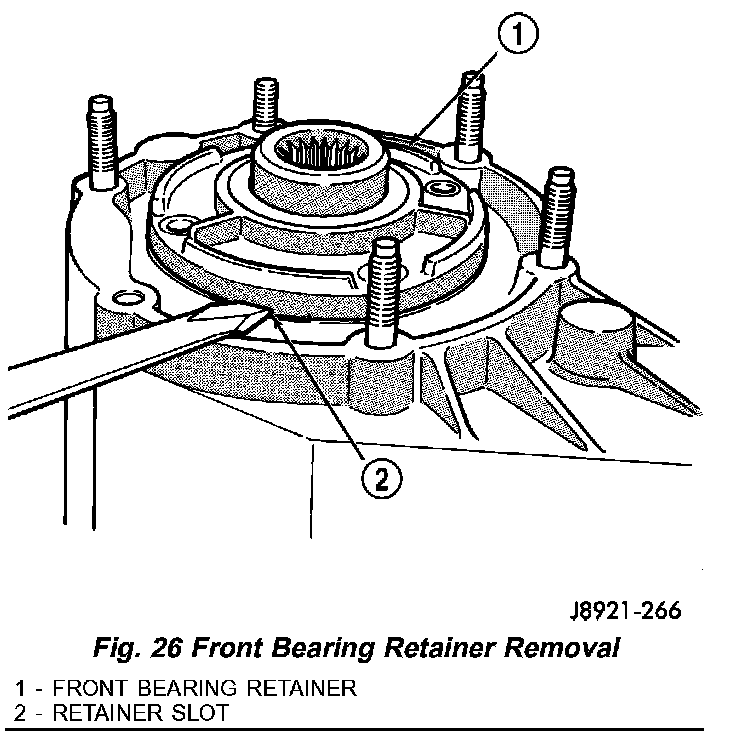 1

2

J8921-266

Fig. 26 Front Bearing Retainer Removal

1 - FRONT BEARING RETAINER
2 - RETAINER SLOT