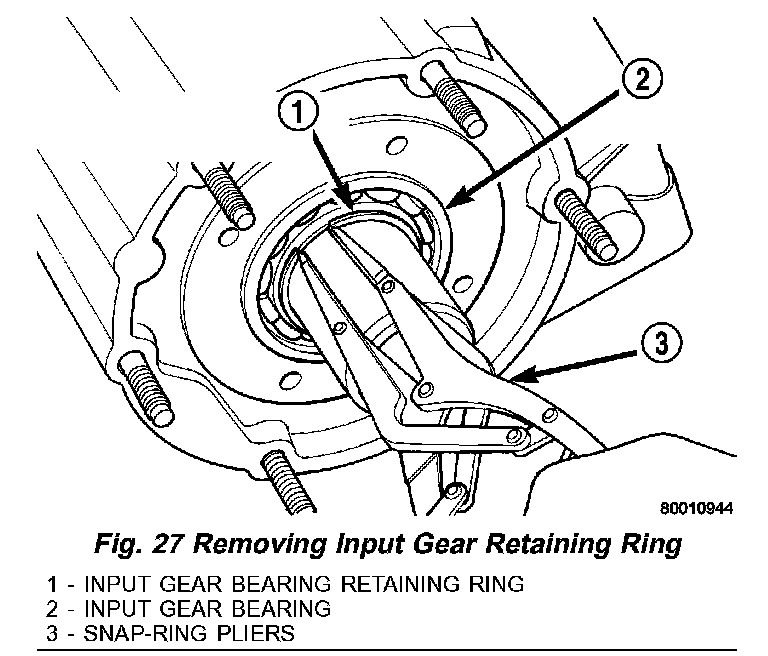 1

2

3

80010944

Fig. 27 Removing Input Gear Retaining Ring

1 - INPUT GEAR BEARING RETAINING RING
2 - INPUT GEAR BEARING
3 - SNAP-RING PLIERS