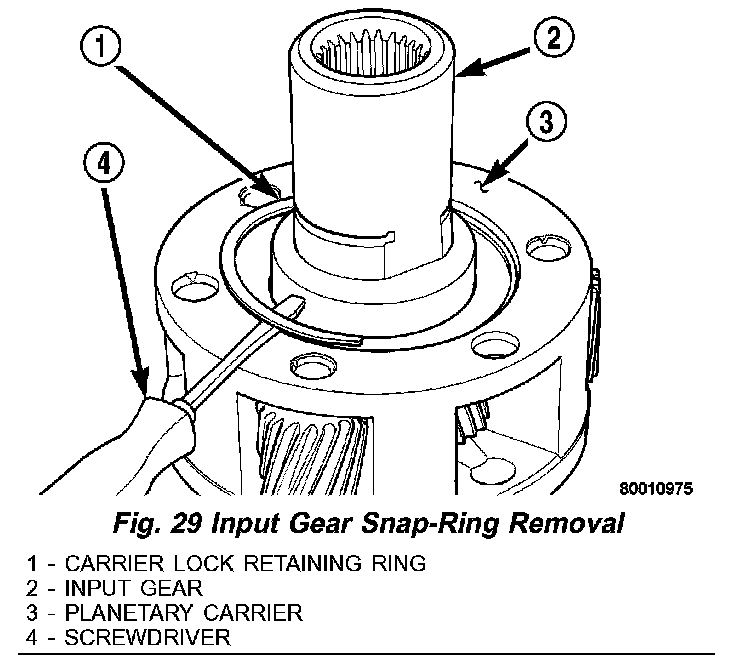 1

2

3

4

80010975

Fig. 29 Input Gear Snap-Ring Removal

1 - CARRIER LOCK RETAINING RING
2 - INPUT GEAR
3 - PLANETARY CARRIER
4 - SCREWDRIVER