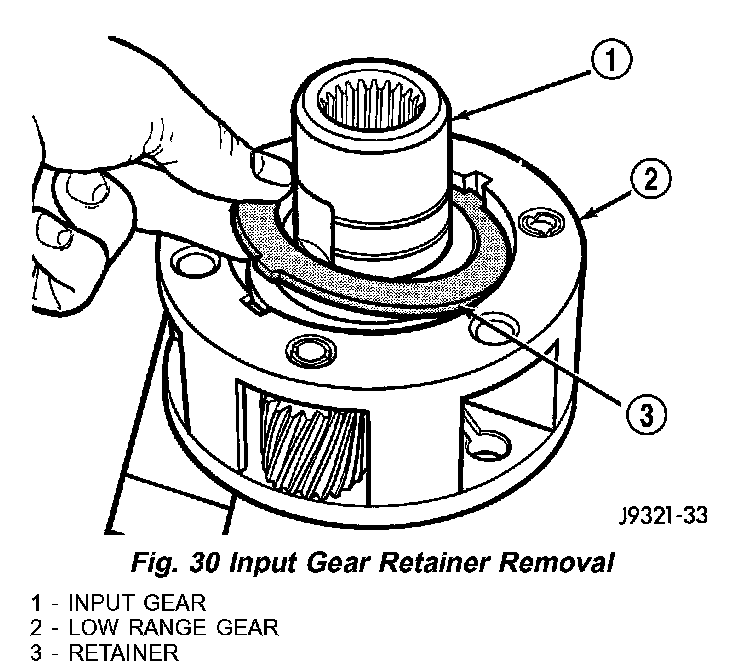 1

2

3

J9321-33

Fig. 30 Input Gear Retainer Removal

1 - INPUT GEAR
2 - LOW RANGE GEAR
3 - RETAINER