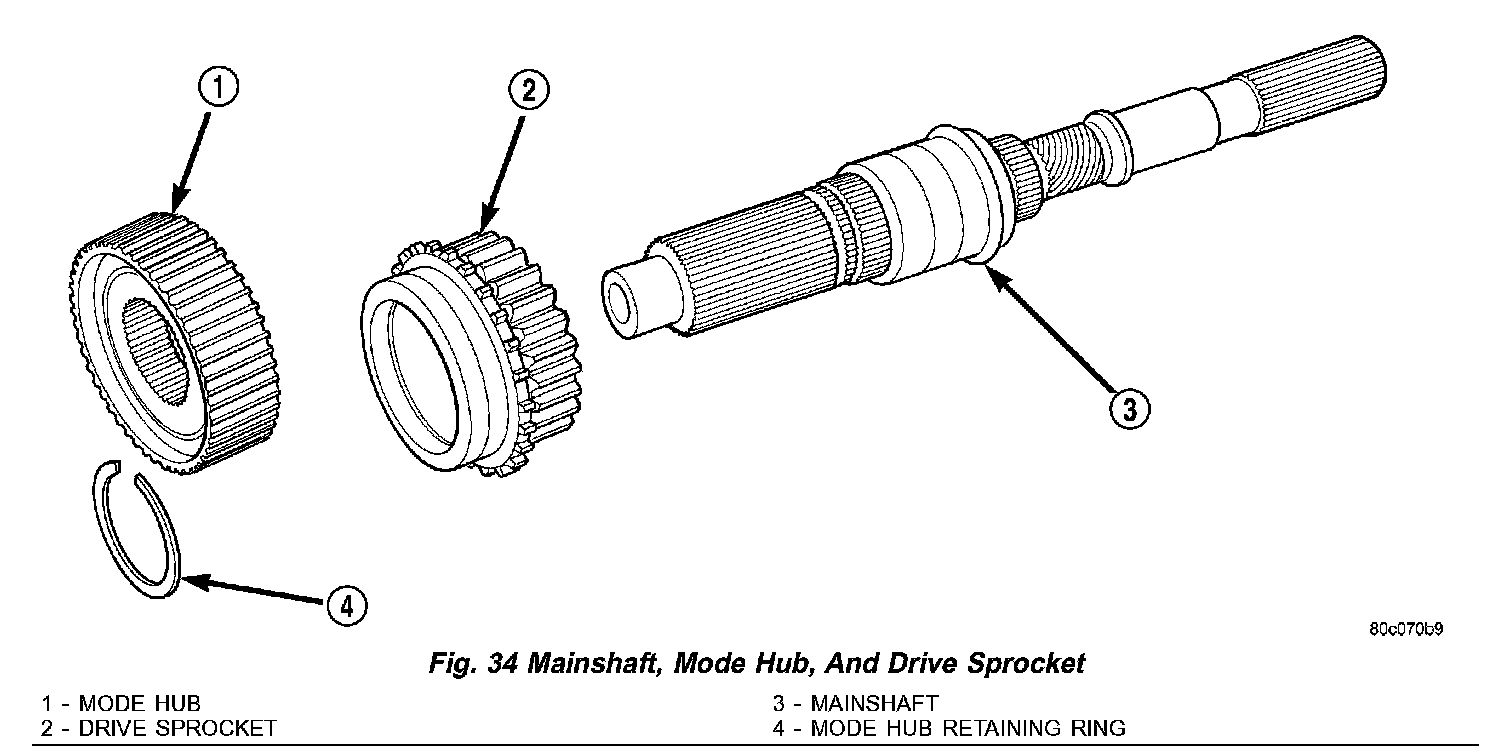 1

2

3

4

80c070b9

Fig. 34 Mainshaft, Mode Hub, And Drive Sprocket

1 - MODE HUB
2 - DRIVE SPROCKET

3 - MAINSHAFT
4 - MODE HUB RETAINING RING