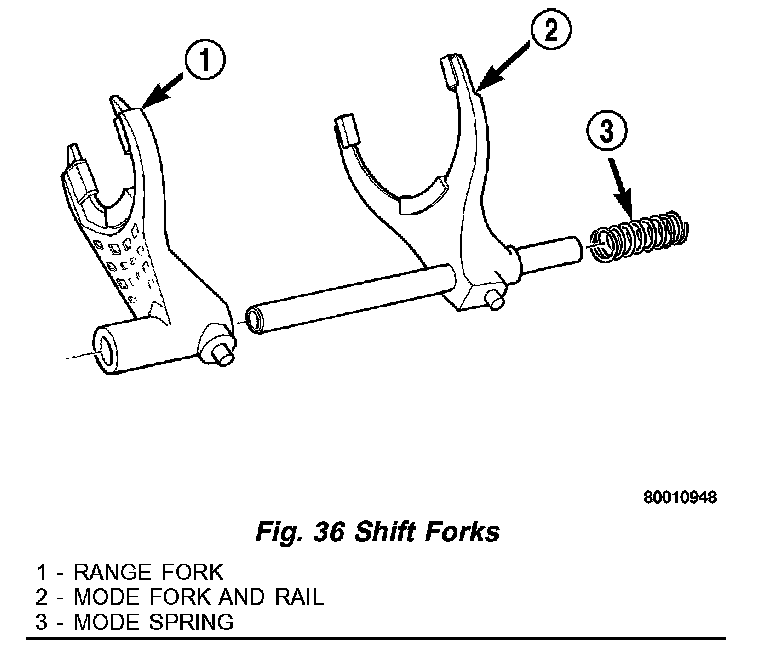 1

2

3

80010948

Fig. 36 Shift Forks

1 - RANGE FORK
2 - MODE FORK AND RAIL
3 - MODE SPRING