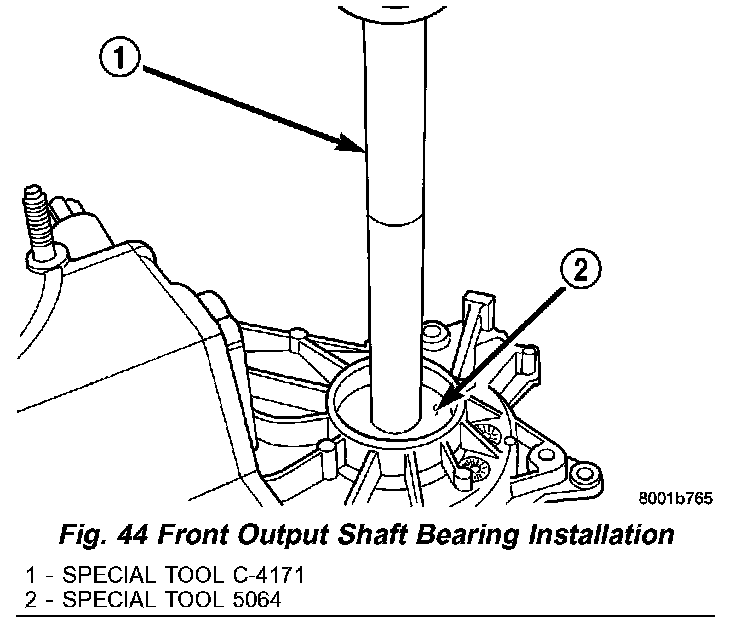 1

2

8001b765

Fig. 44 Front Output Shaft Bearing Installation

1 - SPECIAL TOOL C-4171
2 - SPECIAL TOOL 5064