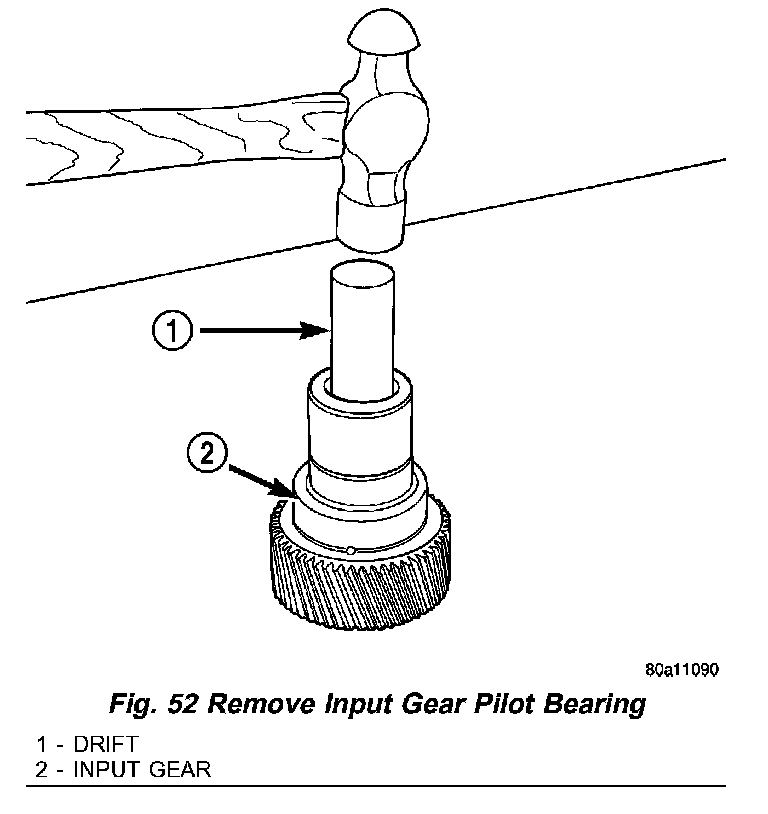 1

2

80a11090

Fig. 52 Remove Input Gear Pilot Bearing

1 - DRIFT
2 - INPUT GEAR