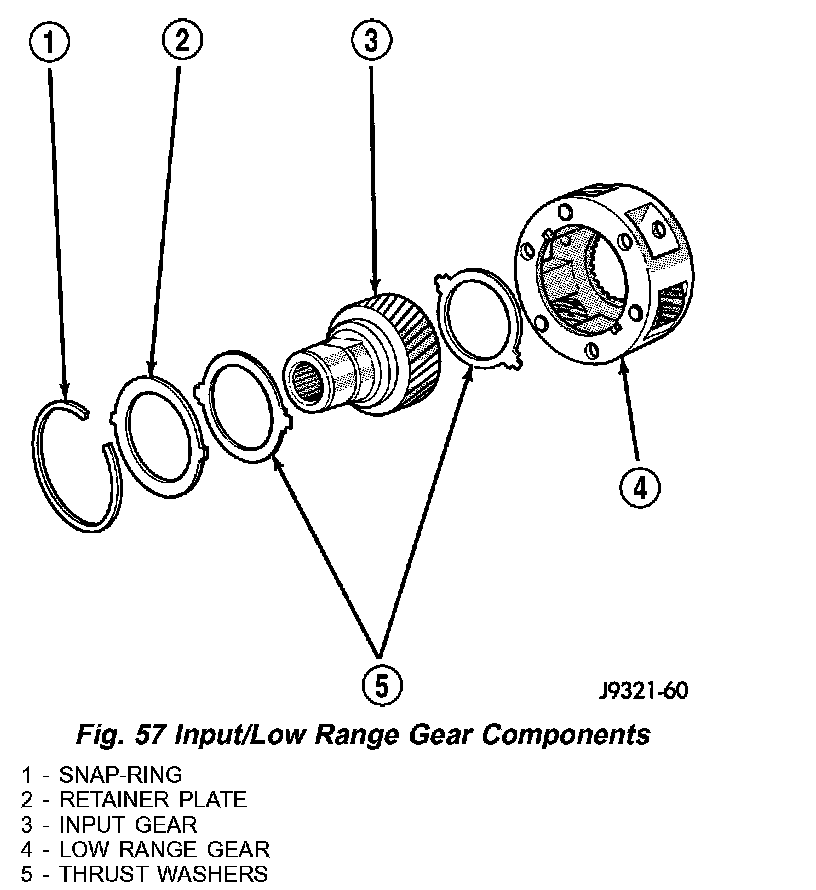 1
2
3
4
5
J9321-60

Fig. 57 Input/Low Range Gear Components

1 - SNAP-RING
2 - RETAINER PLATE
3 - INPUT GEAR
4 - LOW RANGE GEAR
5 - THRUST WASHERS