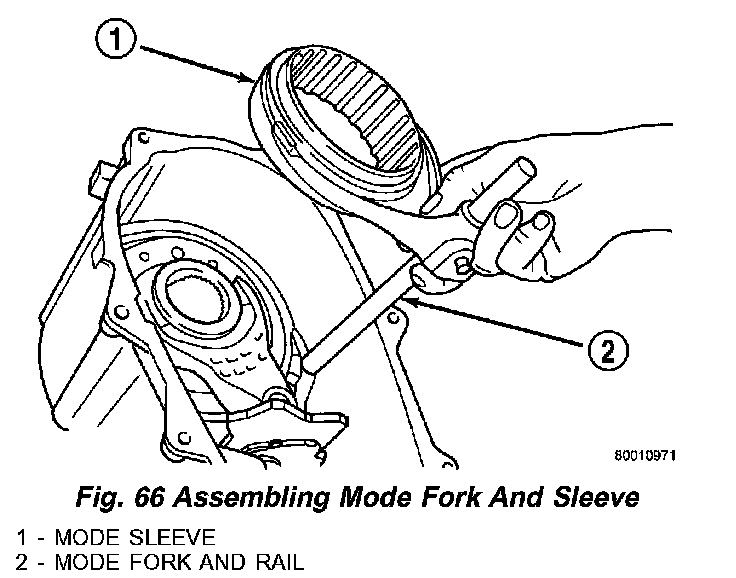 1

2

80010971

Fig. 66 Assembling Mode Fork And Sleeve

1 - MODE SLEEVE
2 - MODE FORK AND RAIL