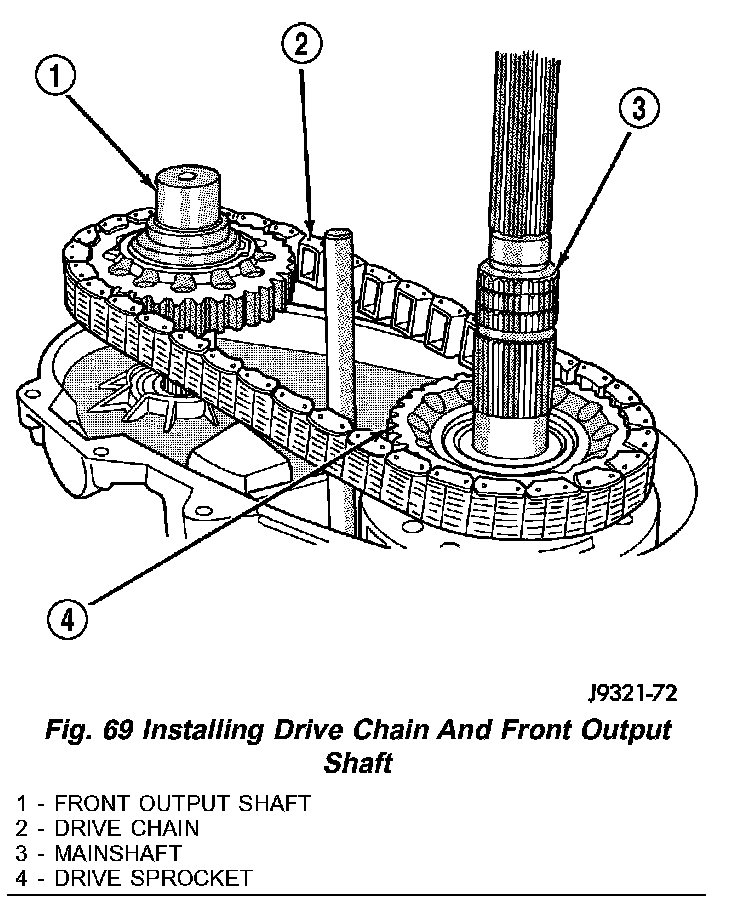 1
2
3
4

J9321-72

Fig. 69 Installing Drive Chain And Front Output Shaft

1 - FRONT OUTPUT SHAFT
2 - DRIVE CHAIN
3 - MAINSHAFT
4 - DRIVE SPROCKET