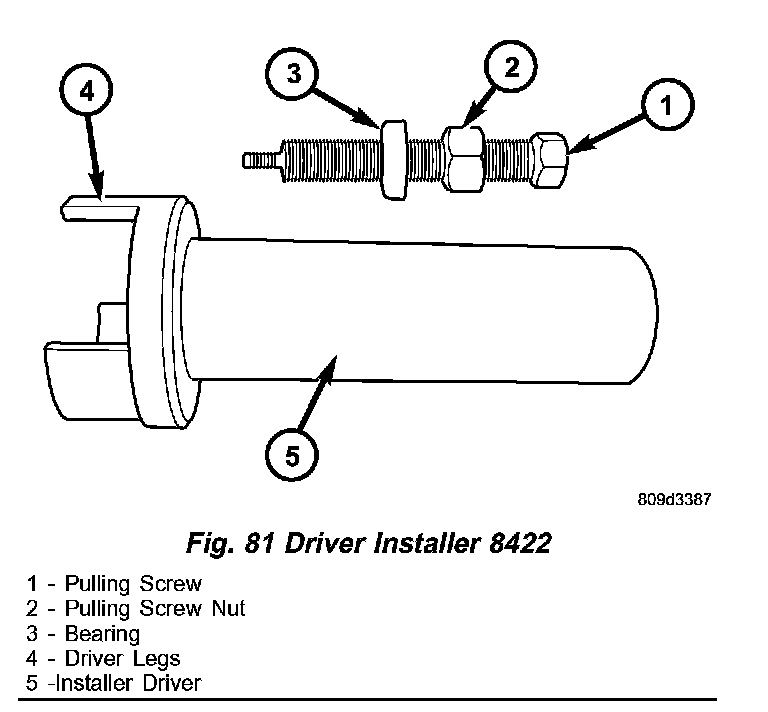 4

3

2

1

5

809d3387

Fig. 81 Driver Installer 8422

1 - Pulling Screw
2 - Pulling Screw Nut
3 - Bearing
4 - Driver Legs
5 -Installer Driver