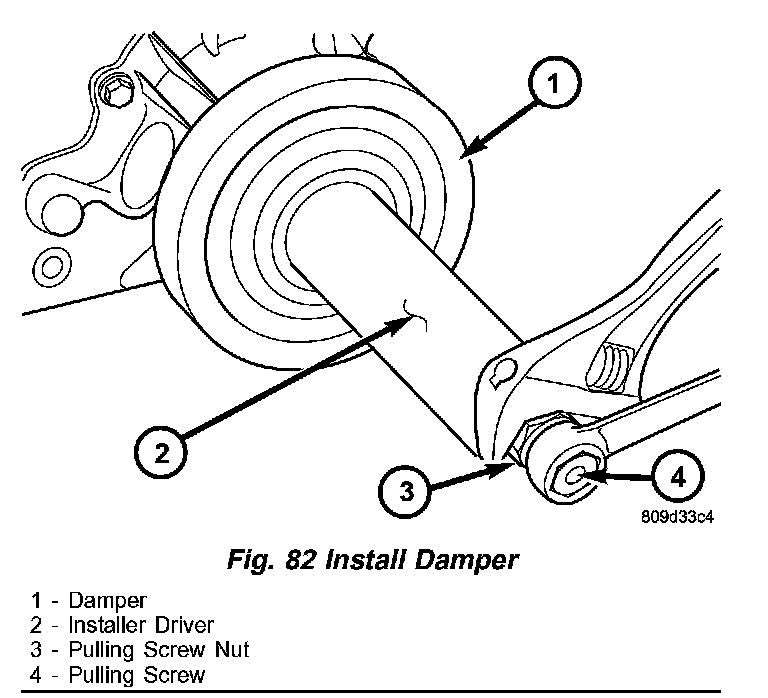 1

2

3

4

809d33c4

Fig. 82 Install Damper

1 - Damper
2 - Installer Driver
3 - Pulling Screw Nut
4 - Pulling Screw