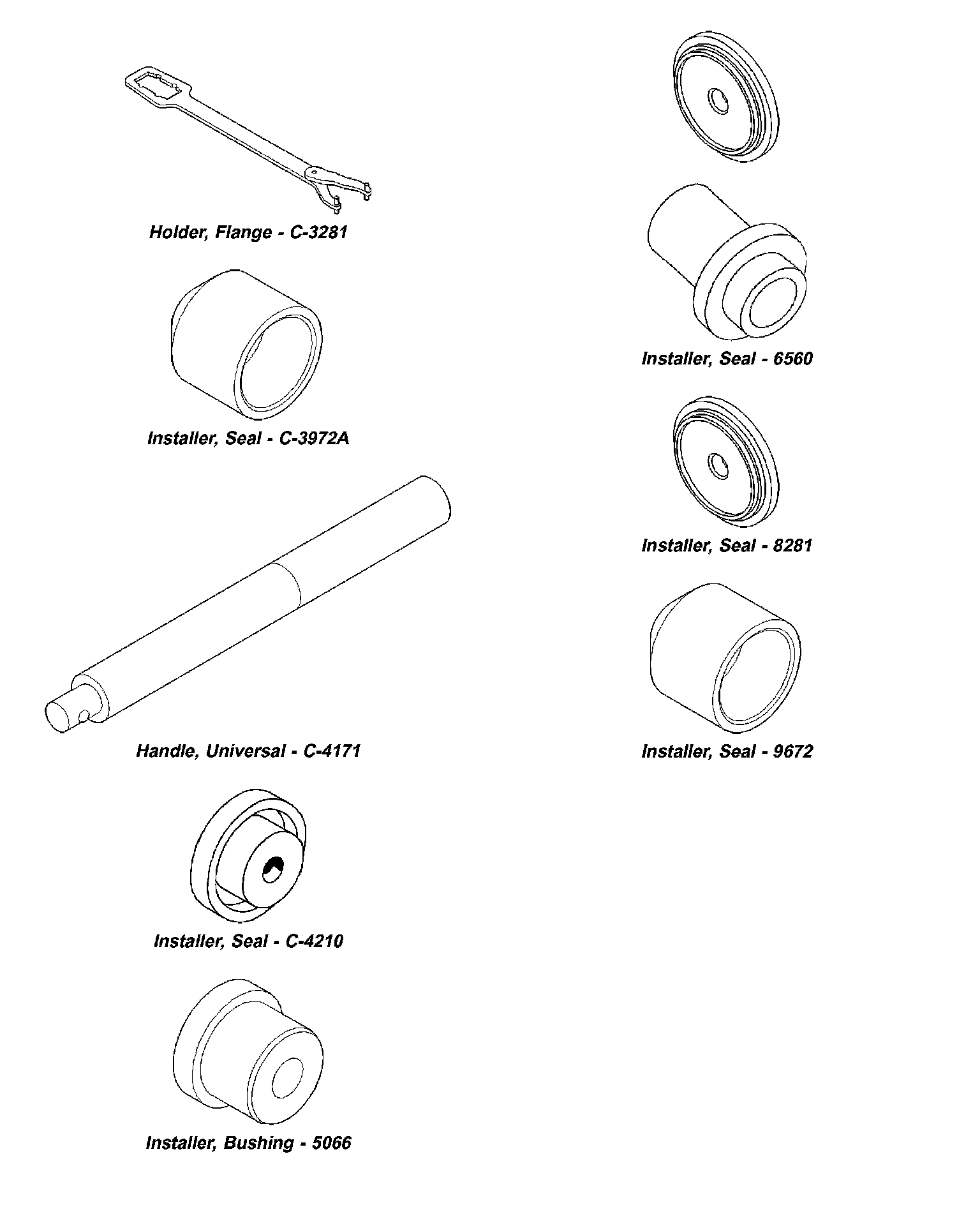 Holder, Flange - C-3281

Installer, Seal - C-3972A

Handle, Universal - C-4171

Installer, Seal - C-4210

Installer, Bushing - 5066

Installer, Seal - 6560

Installer, Seal - 8281

Installer, Seal - 9672