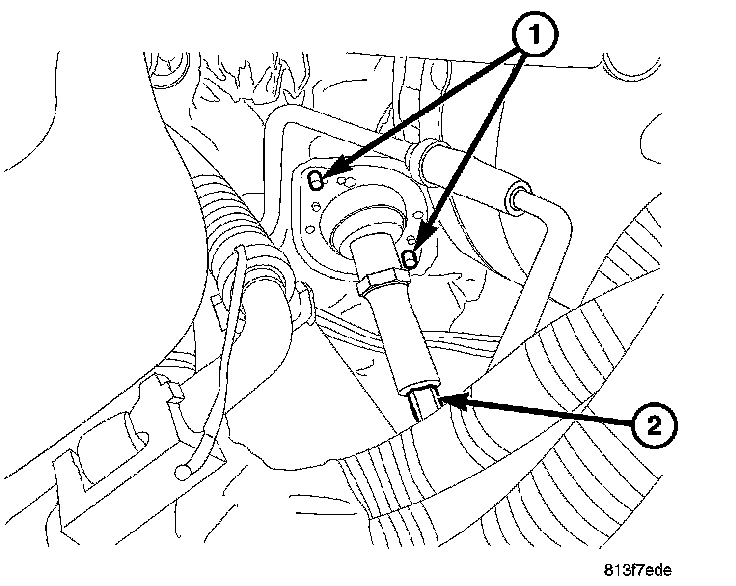 1

2

813f7ede