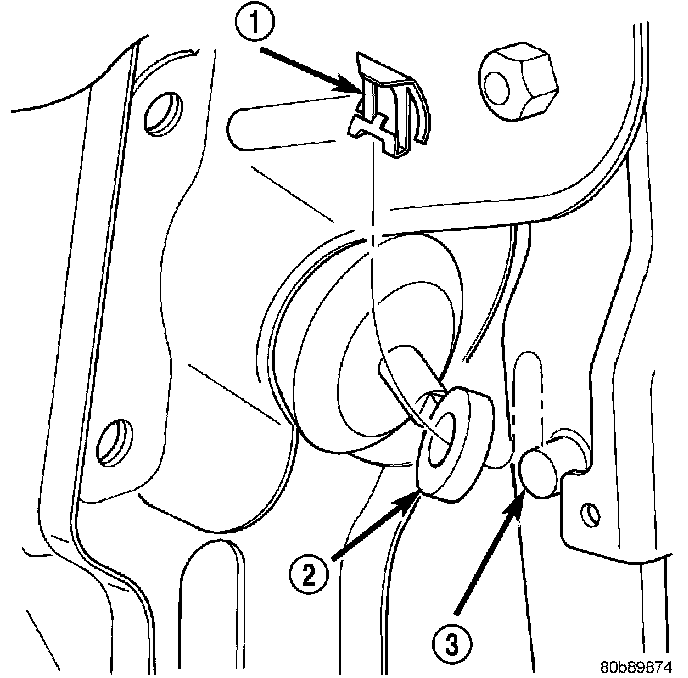 1
2
3
80b89874