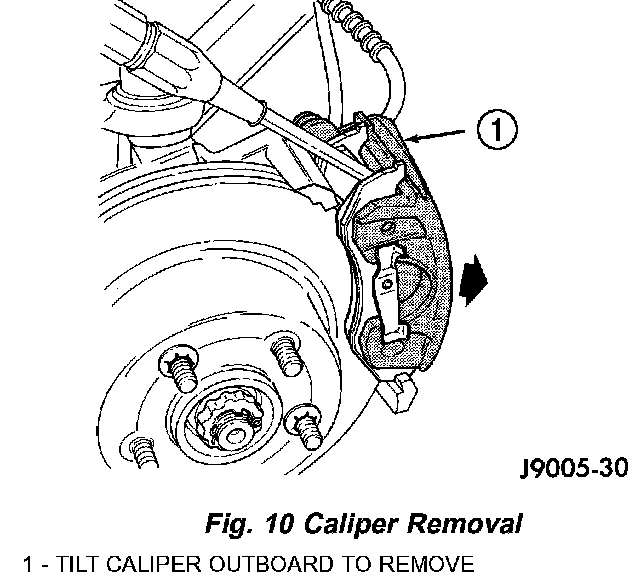 1

J9005-30

Fig. 10 Caliper Removal

1 - TILT CALIPER OUTBOARD TO REMOVE