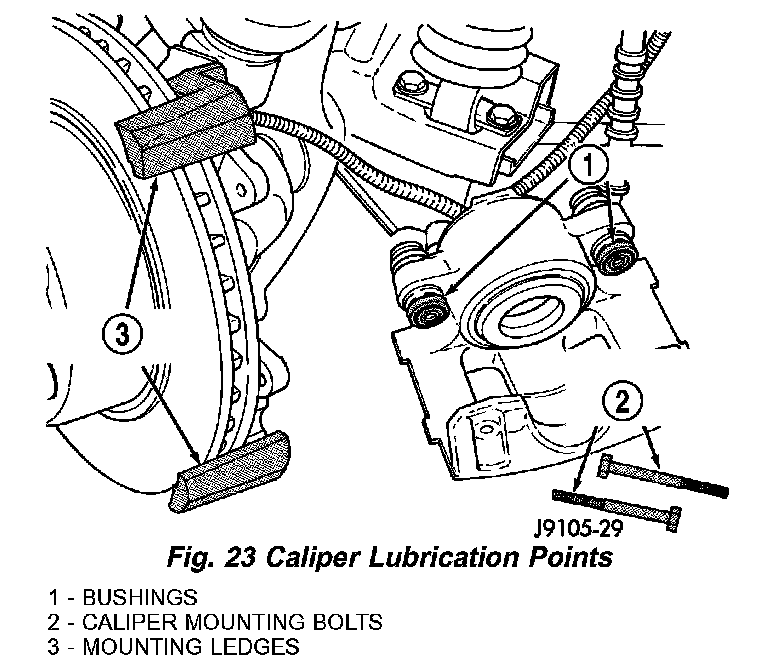 1

3

2

J9105-29

Fig. 23 Caliper Lubrication Points

1 - BUSHINGS
2 - CALIPER MOUNTING BOLTS
3 - MOUNTING LEDGES