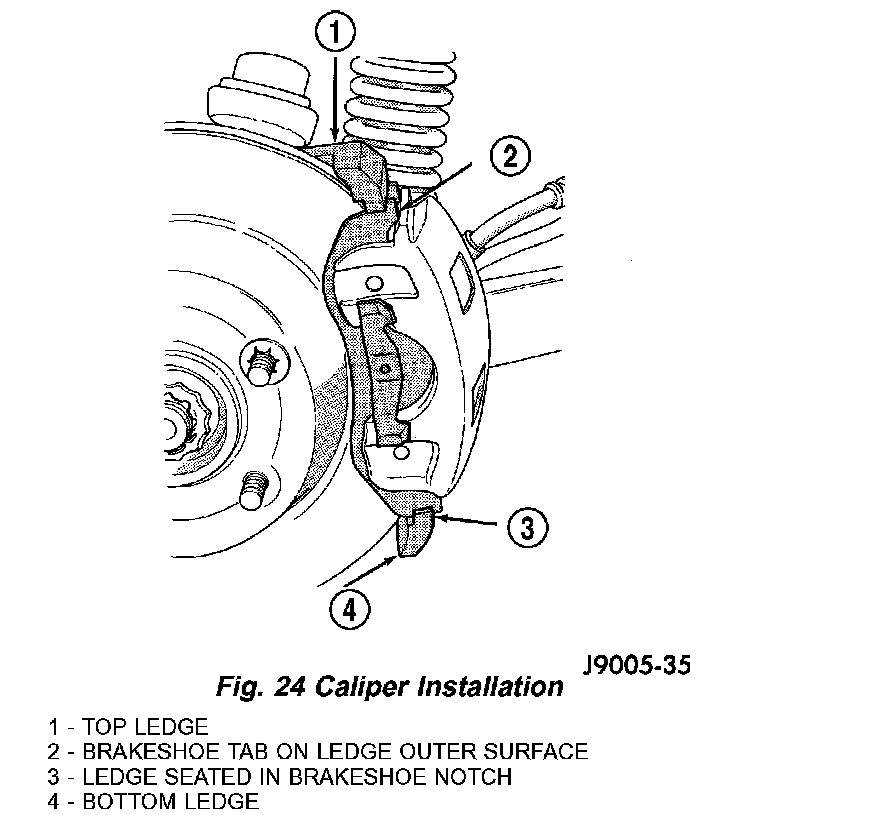 1
2
3
4

J9005-35

Fig. 24 Caliper Installation

1 - TOP LEDGE
2 - BRAKESHOE TAB ON LEDGE OUTER SURFACE
3 - LEDGE SEATED IN BRAKESHOE NOTCH
4 - BOTTOM LEDGE