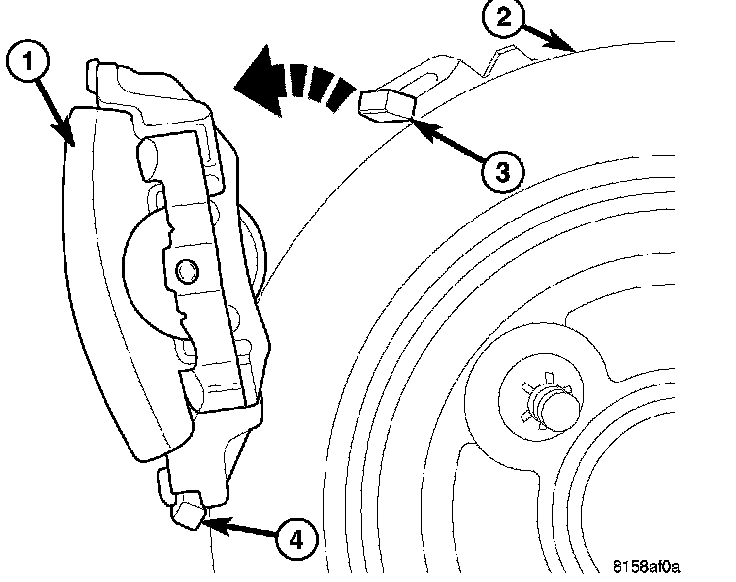 1
2
3
4
8158af0a