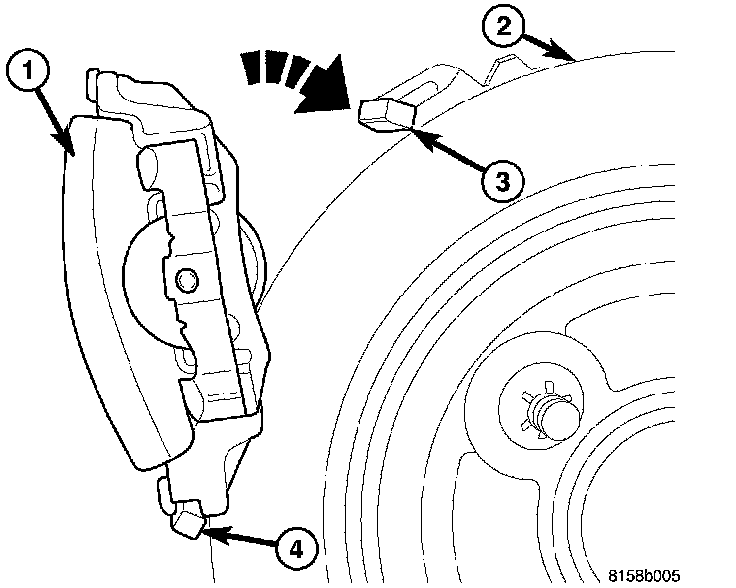 1
2
3
4
8158b005