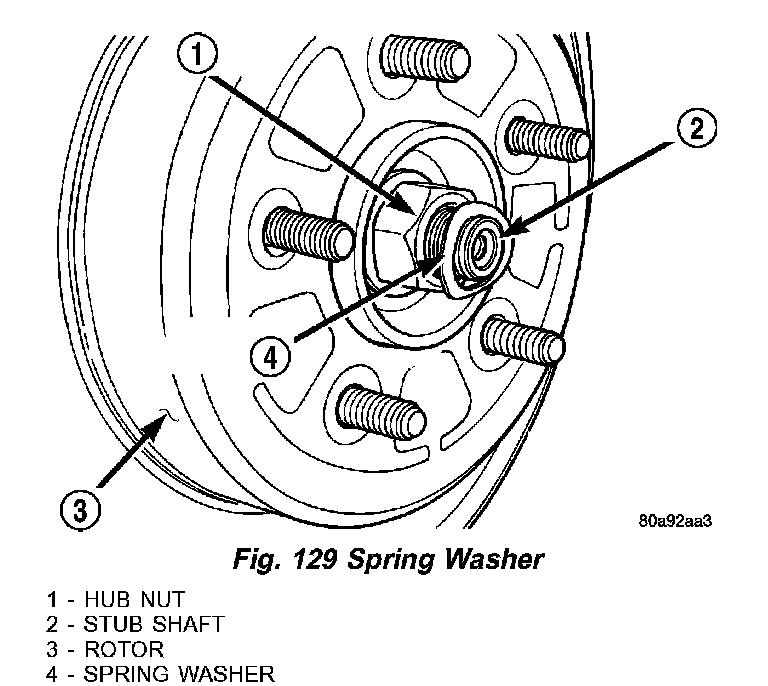 1
2
4
3
80a92aa3

Fig. 129 Spring Washer

1 - HUB NUT
2 - STUB SHAFT
3 - ROTOR
4 - SPRING WASHER