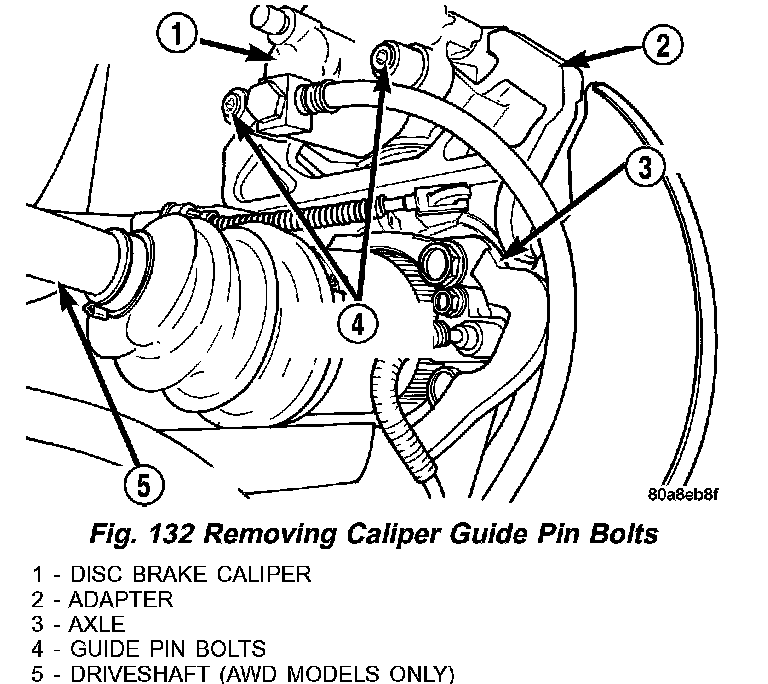 1
2
3
4
5
80a8eb8f

Fig. 132 Removing Caliper Guide Pin Bolts

1 - DISC BRAKE CALIPER
2 - ADAPTER
3 - AXLE
4 - GUIDE PIN BOLTS
5 - DRIVESHAFT (AWD MODELS ONLY)