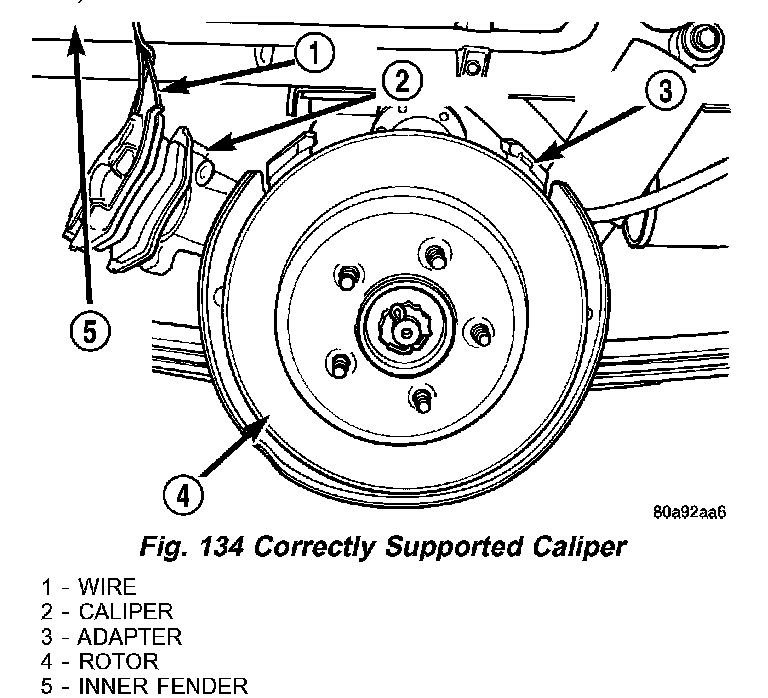 1
2
3
5
4
80a92aa6

Fig. 134 Correctly Supported Caliper

1 - WIRE
2 - CALIPER
3 - ADAPTER
4 - ROTOR
5 - INNER FENDER