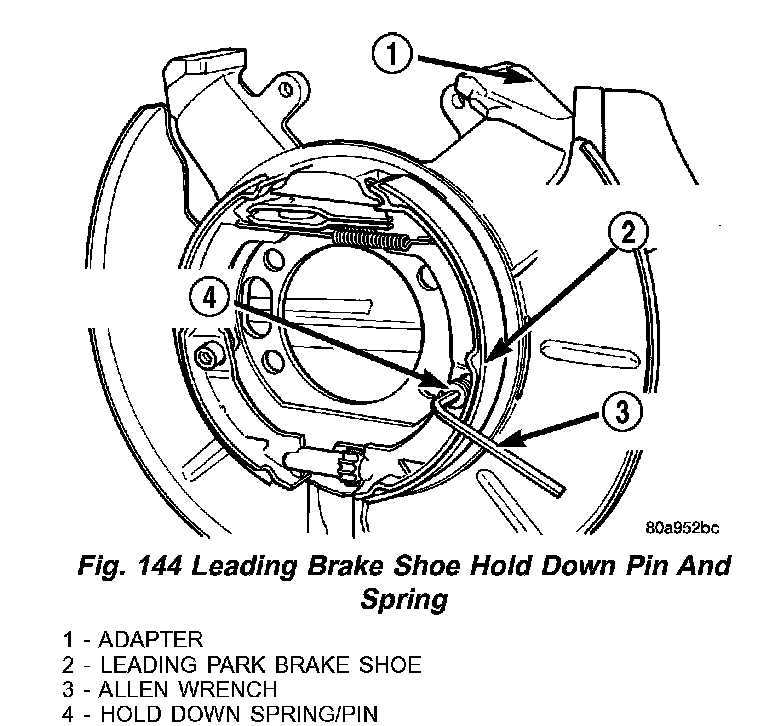 1
2
4
3
80a952bc

Fig. 144 Leading Brake Shoe Hold Down Pin And Spring

1 - ADAPTER
2 - LEADING PARK BRAKE SHOE
3 - ALLEN WRENCH
4 - HOLD DOWN SPRING/PIN