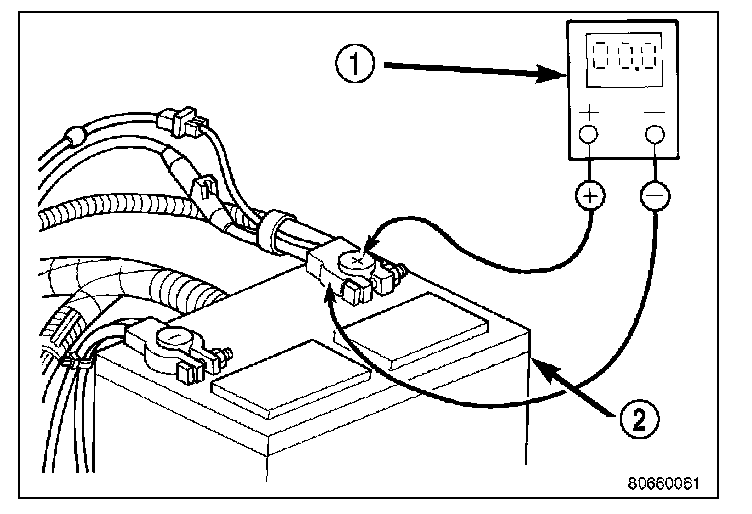 1

00.0

+ −

+ −

2

80660061