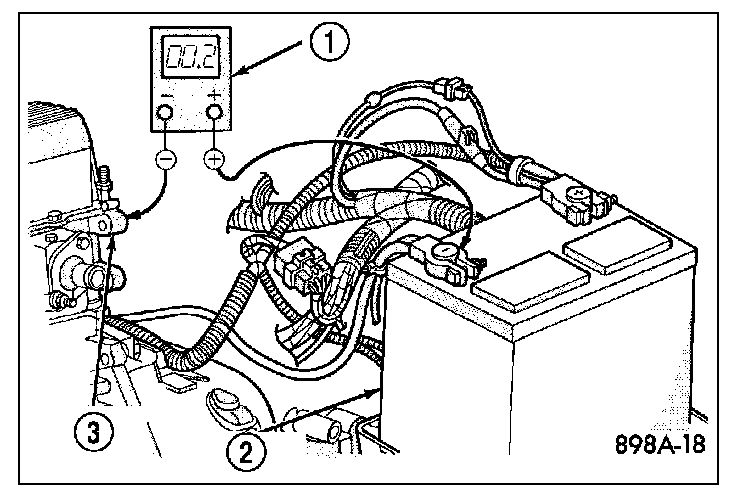 00.2
1
−
+
−
+
3
2
898A-18