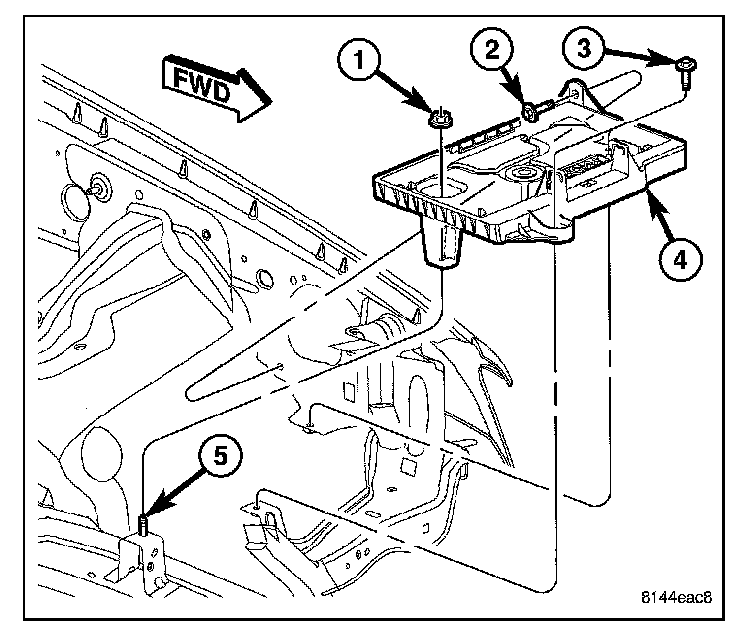 FWD

1

2

3

4

5

8144eac8