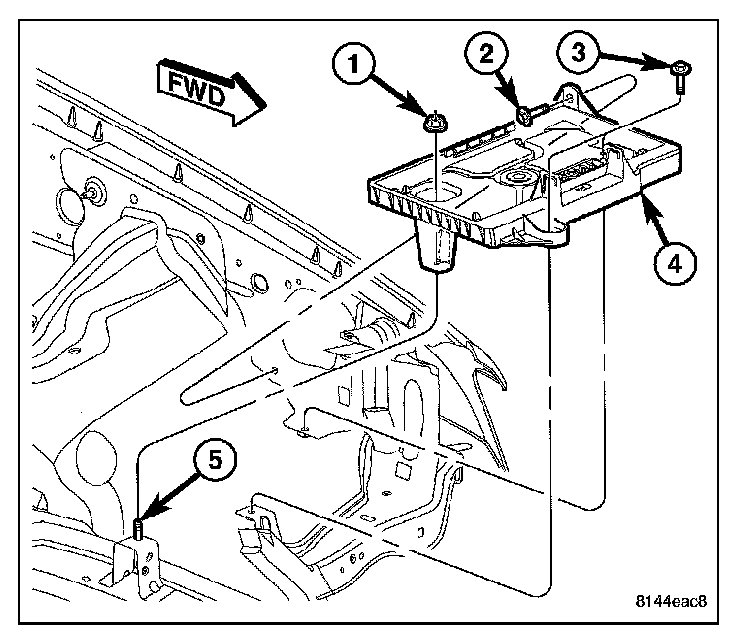 FWD

1

2

3

4

5

8144eac8