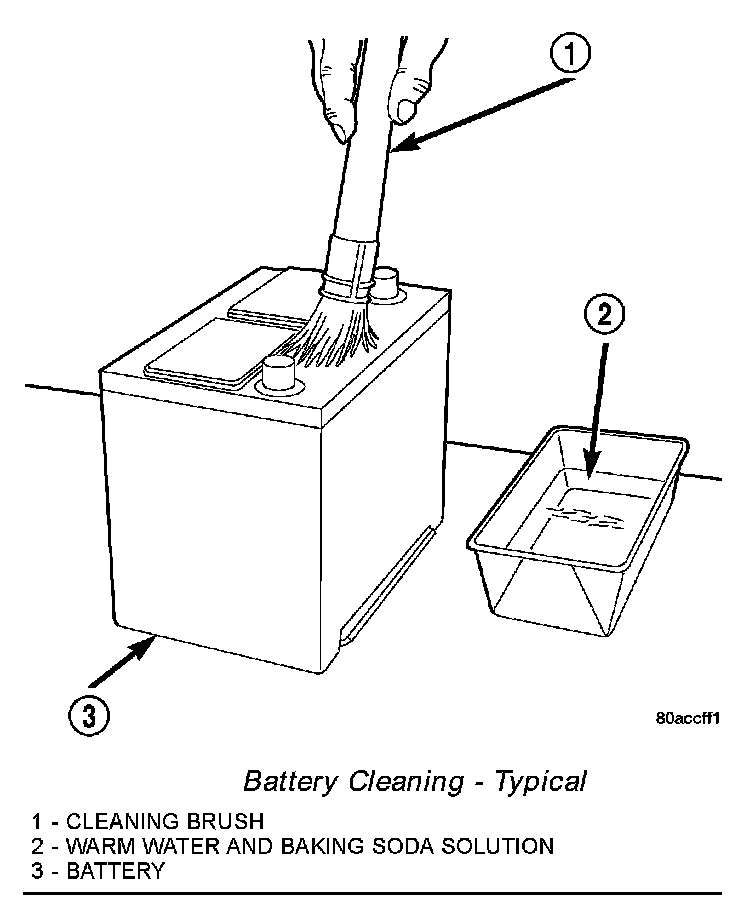 1

2

3

80accff1

Battery Cleaning - Typical

1 - CLEANING BRUSH
2 - WARM WATER AND BAKING SODA SOLUTION
3 - BATTERY