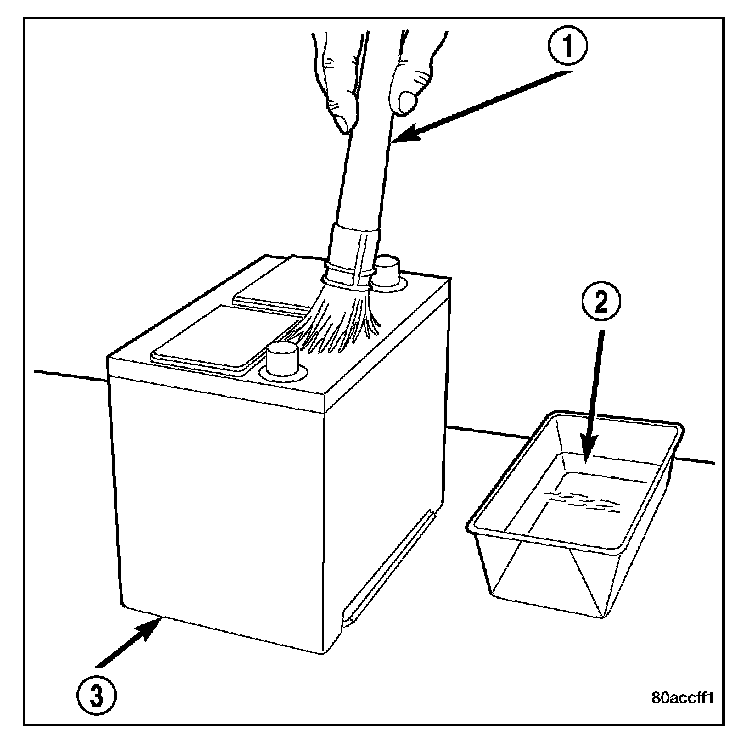 1
2
3
80accff1