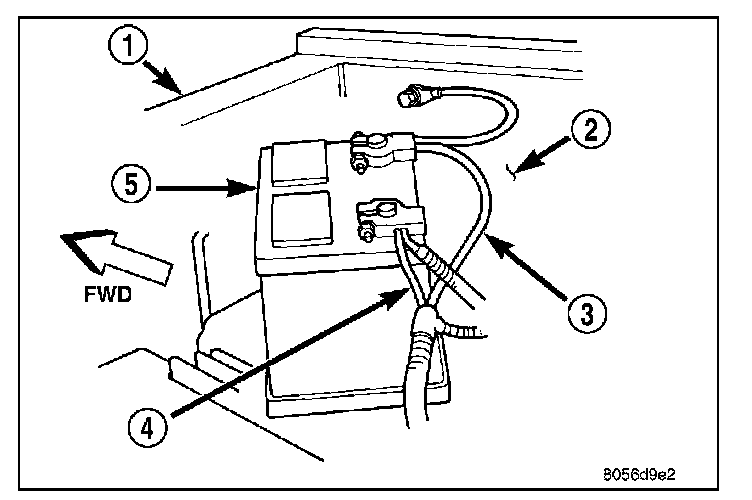 1
2
5
FWD
3
4
8056d9e2