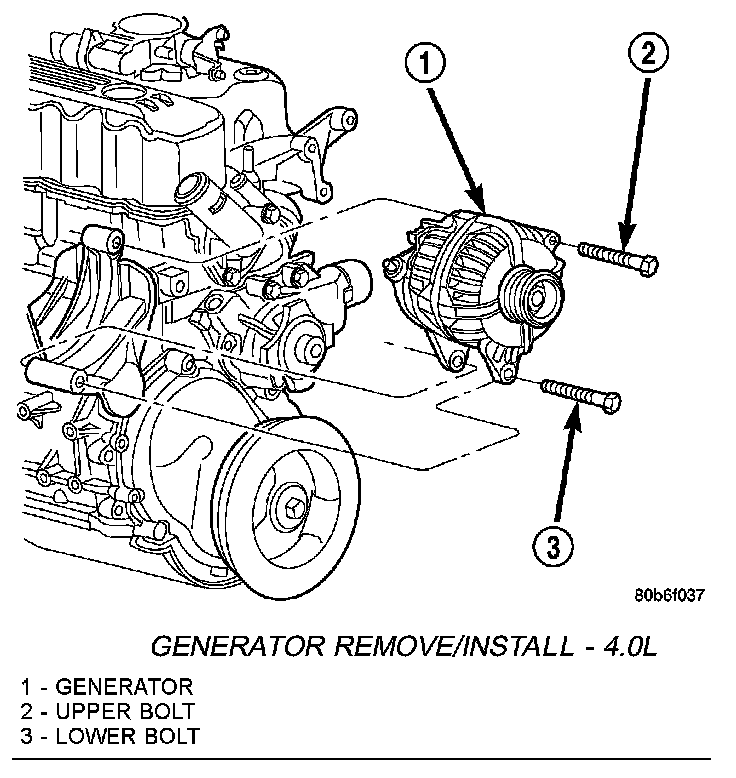 1

2

3

80b6f037

GENERATOR REMOVE/INSTALL - 4.0L

1 - GENERATOR
2 - UPPER BOLT
3 - LOWER BOLT