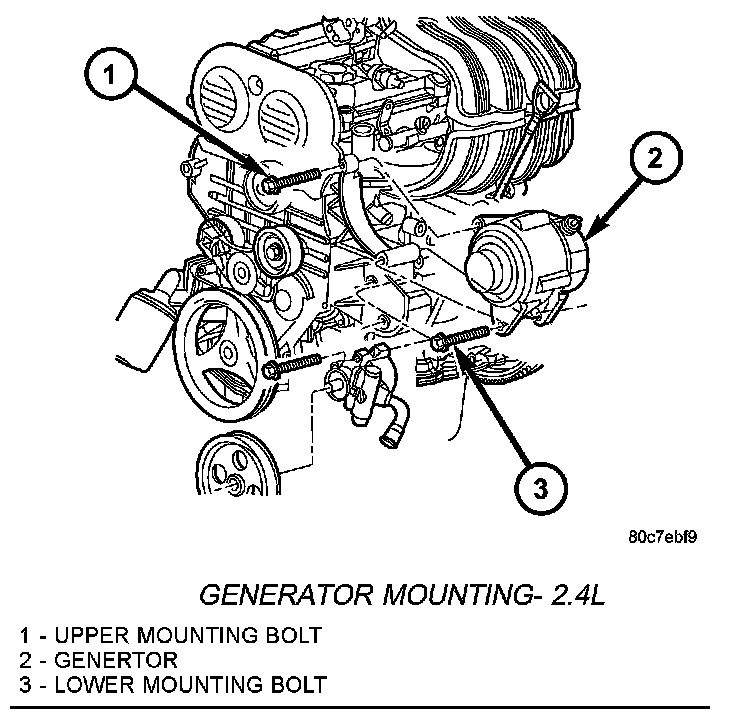 1
2
3

80c7ebf9

GENERATOR MOUNTING- 2.4L

1 - UPPER MOUNTING BOLT
2 - GENERTOR
3 - LOWER MOUNTING BOLT