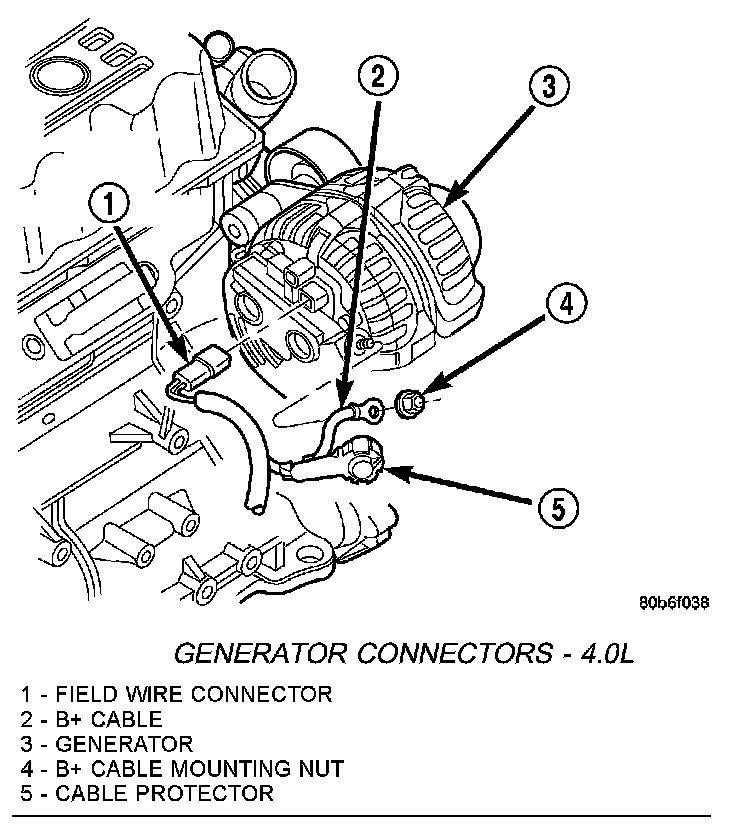 2
3
1
4
5
80b6f038

GENERATOR CONNECTORS - 4.0L

1 - FIELD WIRE CONNECTOR
2 - B+ CABLE
3 - GENERATOR
4 - B+ CABLE MOUNTING NUT
5 - CABLE PROTECTOR