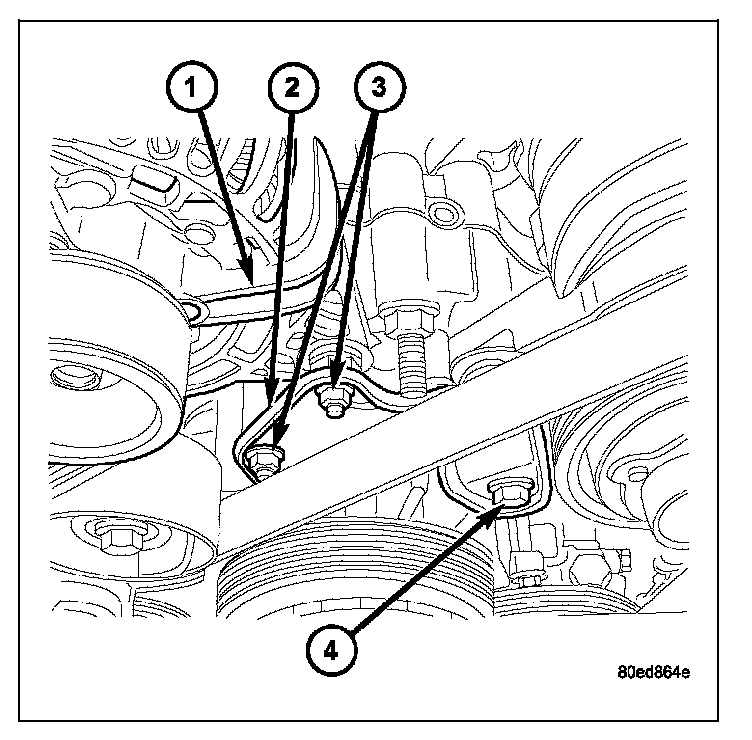 1
2
3
4
80ed864e