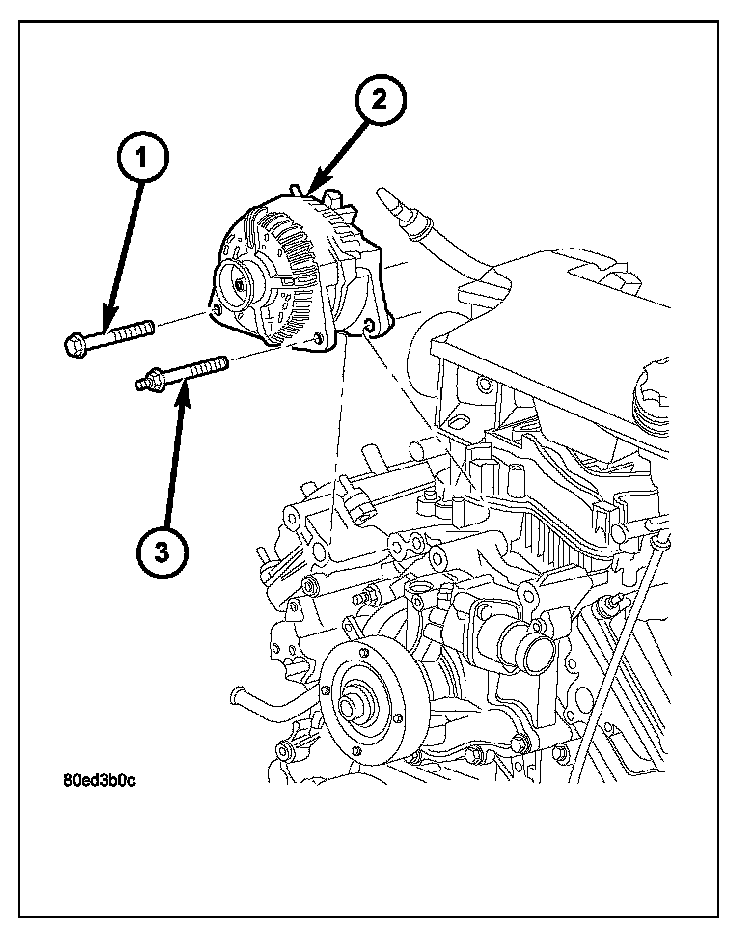 2
1
3
80ed3b0c