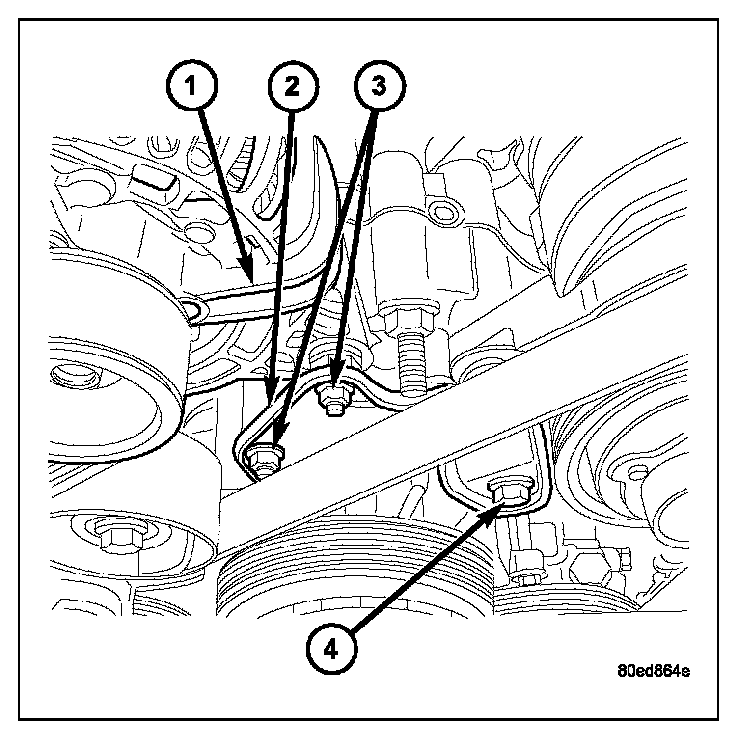 1
2
3
4
80ed864e