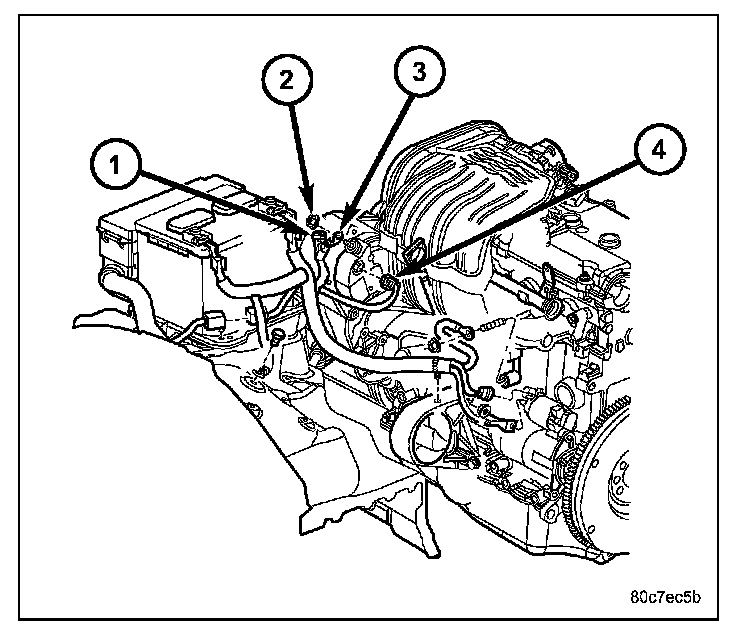 1
2
3
4
80c7ec5b