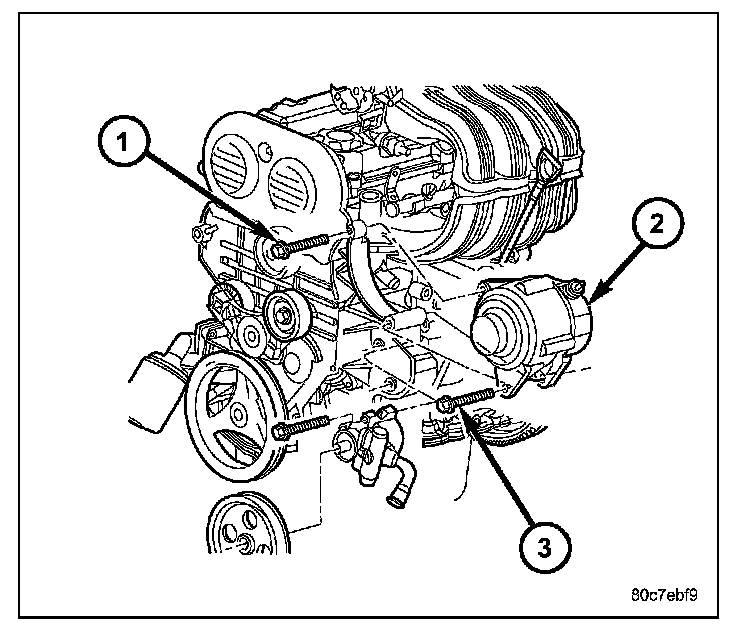 1
2
3
80c7ebf9