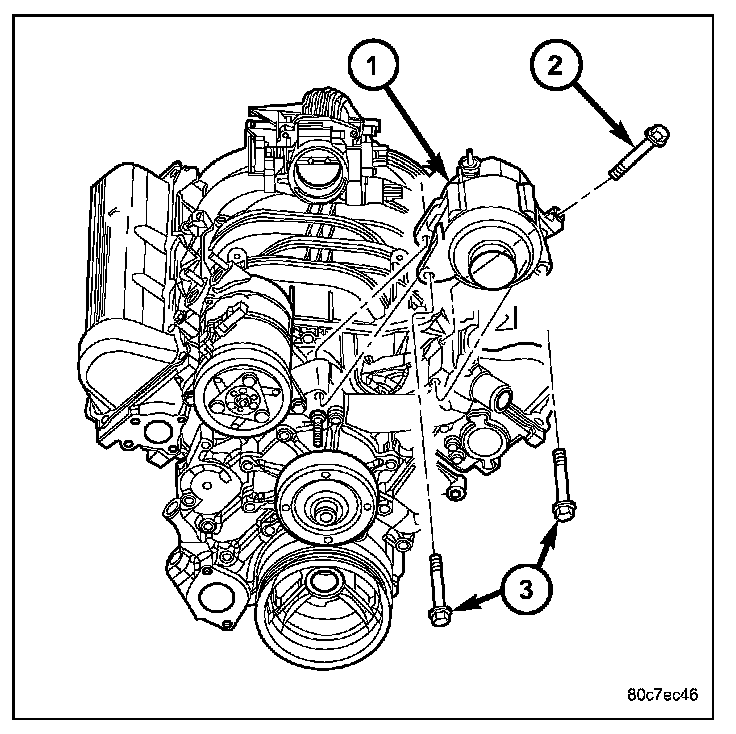 1
2
3
80c7ec46