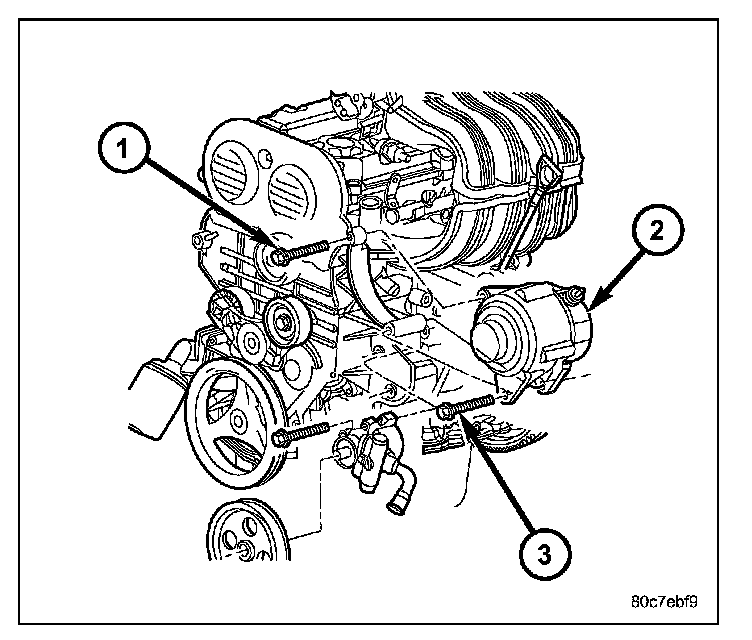 1
2
3
80c7ebf9